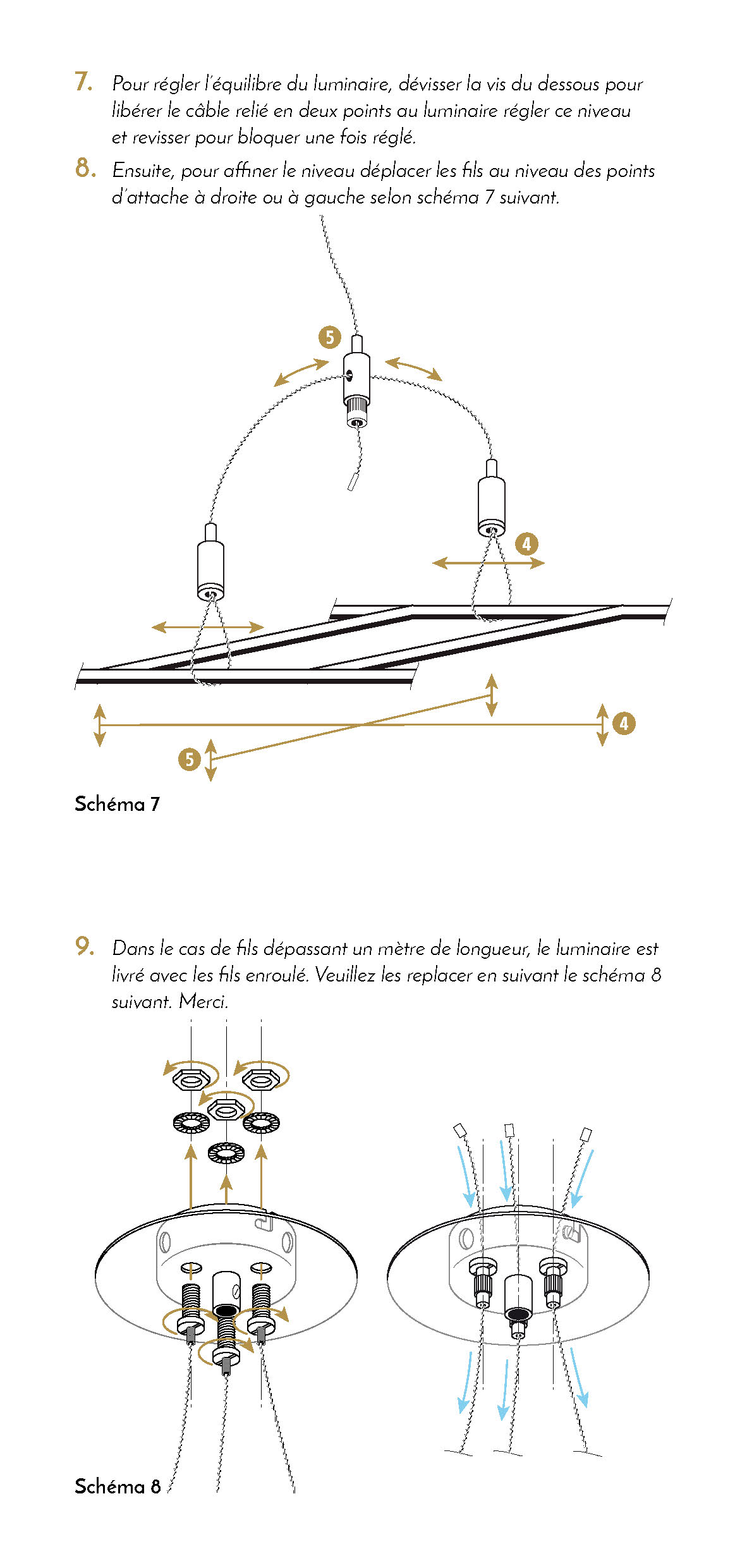 7. Pour régler l'équilibre du luminaire, dévisser la vis du dessous pour libérer le câble relié en deux points au luminaire régler ce niveau et revisser pour bloquer une fois réglé.

8. Ensuite, pour affiner le niveau déplacer les fils au niveau des points d'attache à droite ou à gauche selon schéma 7 suivant.

5

4

4

5

Schéma 7

9. Dans le cas de fils dépassant un mètre de longueur, le luminaire est livré avec les fils enroulé. Veuillez les replacer en suivant le schéma 8 suivant. Merci.

Schéma 8